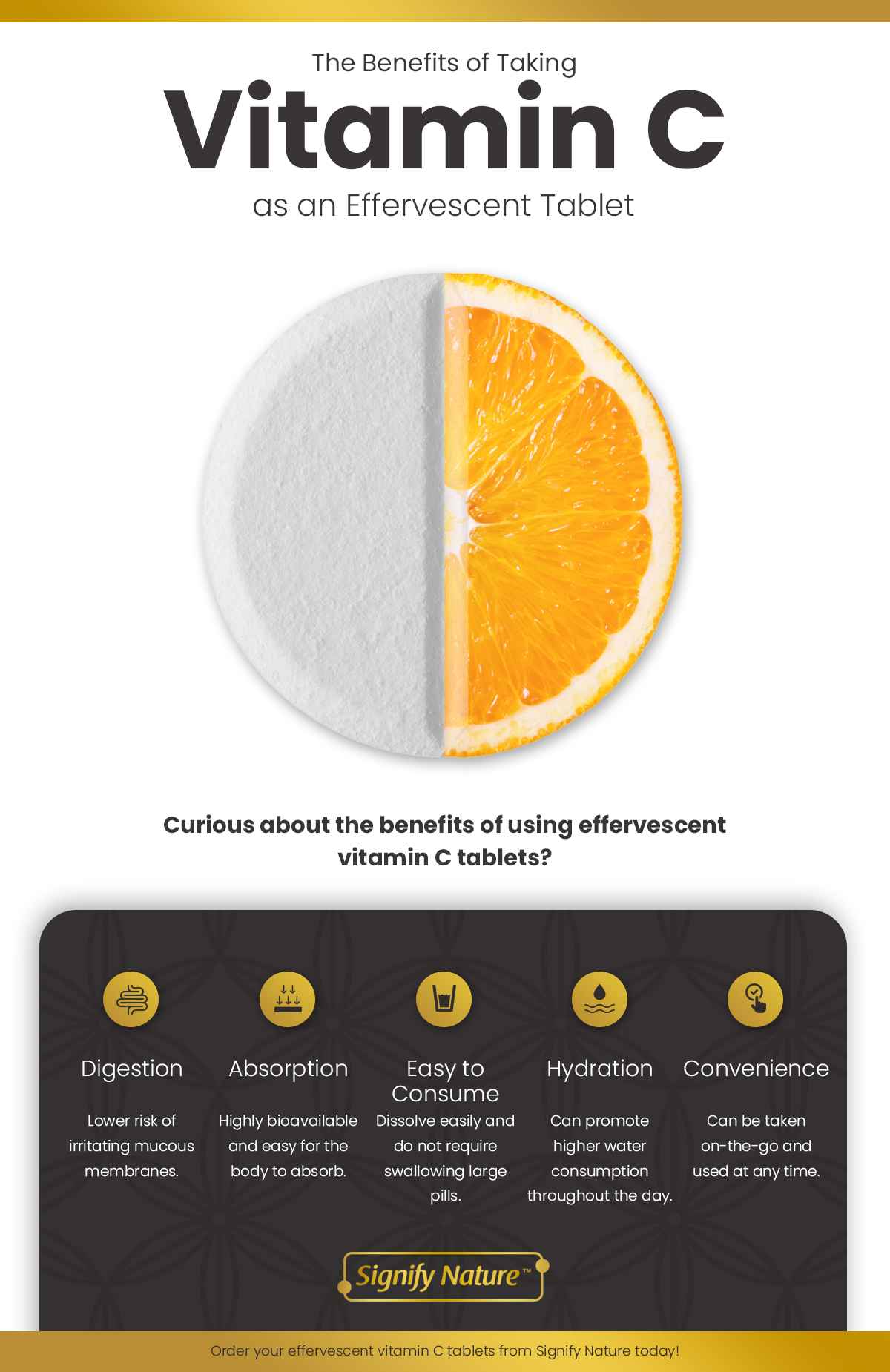 The Benefits of Taking

Vitamin C

as an Effervescent Tablet

Curious about the benefits of using effervescent vitamin C tablets?

Digestion

Lower risk of irritating mucous membranes.

Absorption

Highly bioavailable and easy for the body to absorb.

Easy to Consume

Dissolve easily and do not require swallowing large pills.

Hydration

Can promote higher water consumption throughout the day.

Convenience

Can be taken on-the-go and used at any time.

Signify Nature™

Order your effervescent vitamin C tablets from Signify Nature today!